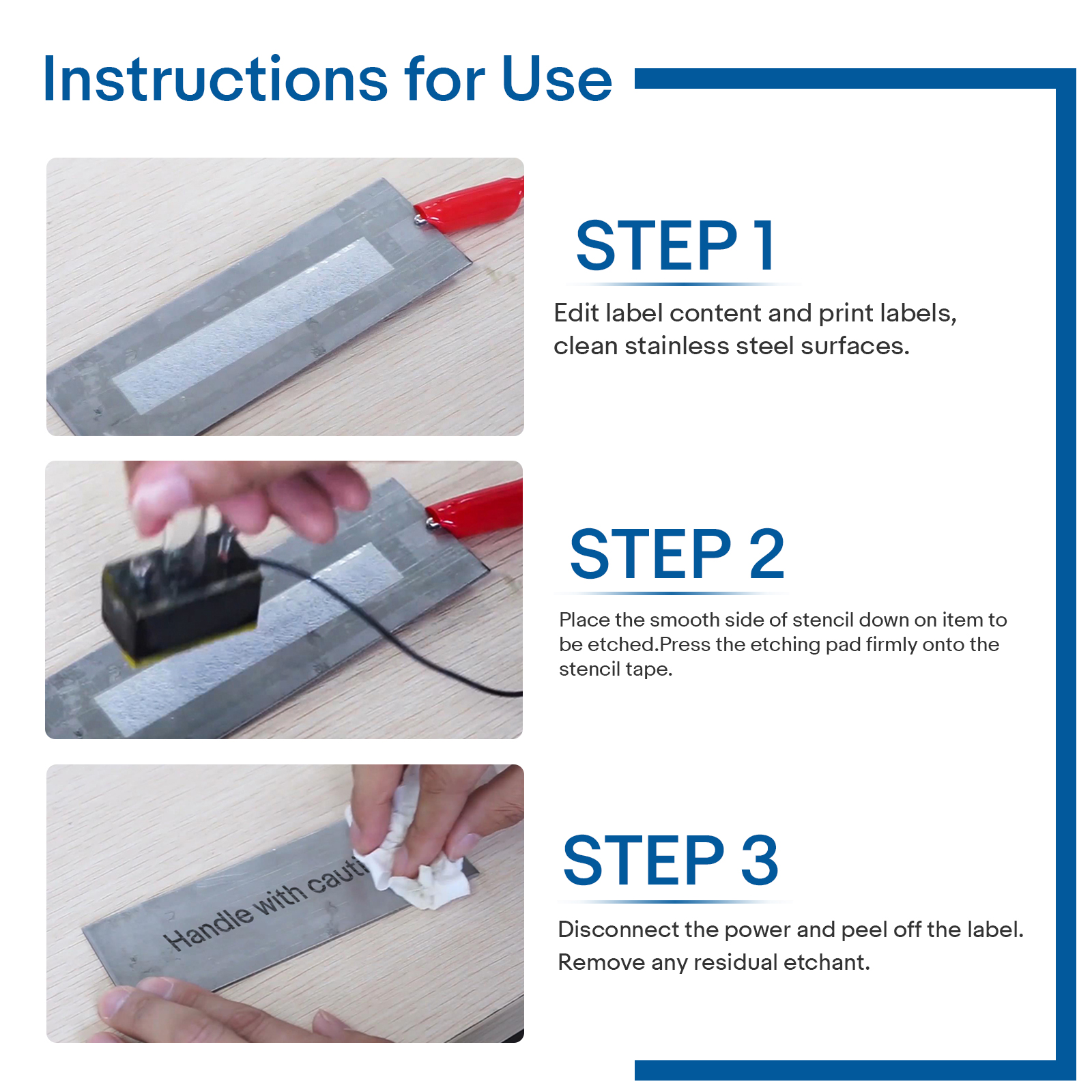 Instructions for Use

STEP 1

Edit label content and print labels, clean stainless steel surfaces.

STEP 2

Place the smooth side of stencil down on item to be etched.Press the etching pad firmly onto the stencil tape.

Handle with cauti

STEP 3

Disconnect the power and peel off the label. Remove any residual etchant.